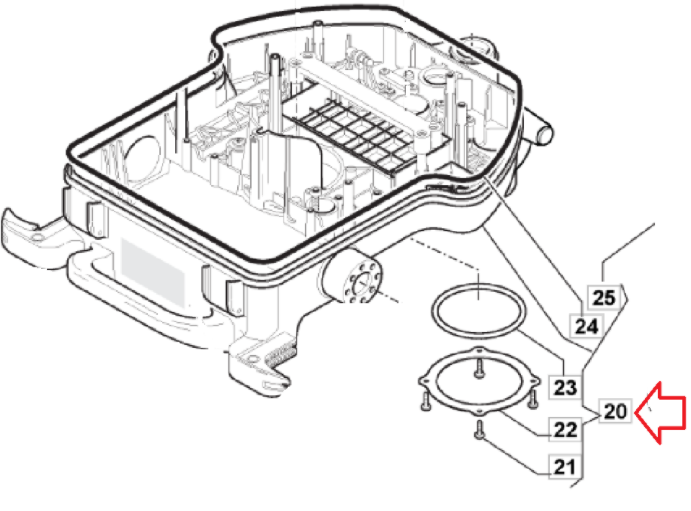 25
24
23
20
22
21