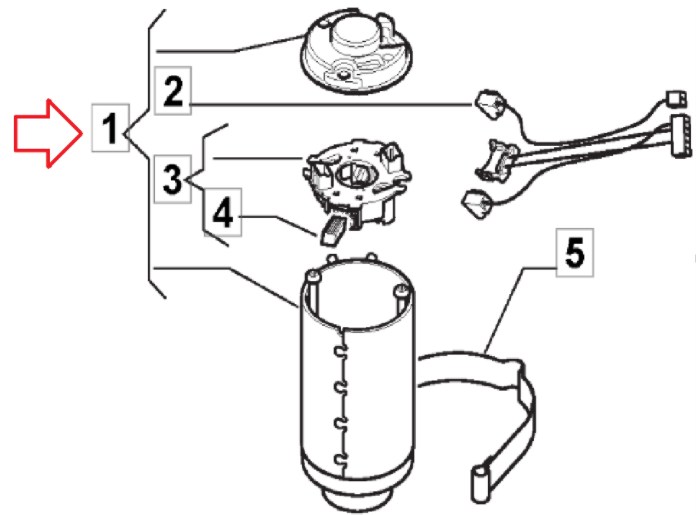 1
2
3
4
5