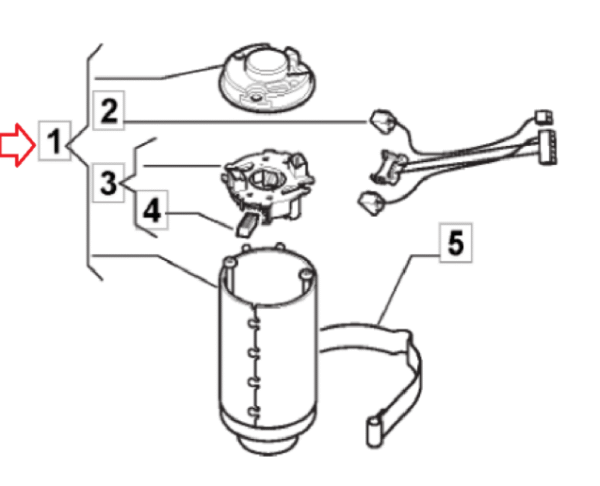 1
2
3
4
5