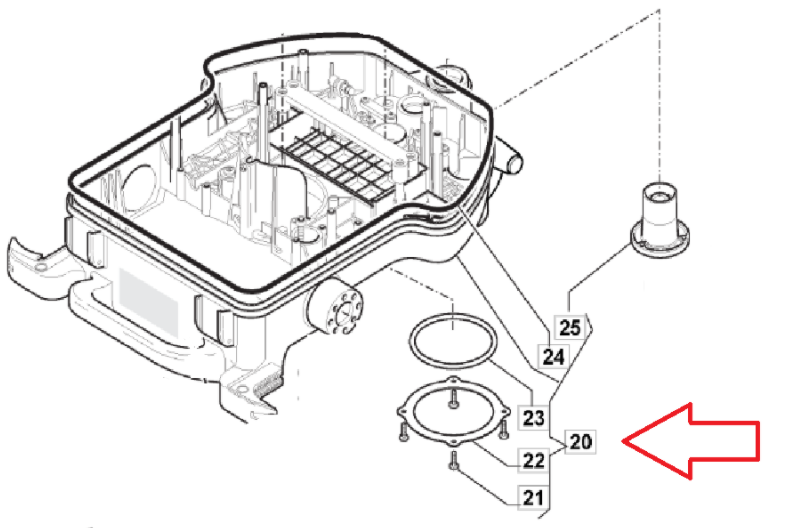 25
24
23
20
22
21