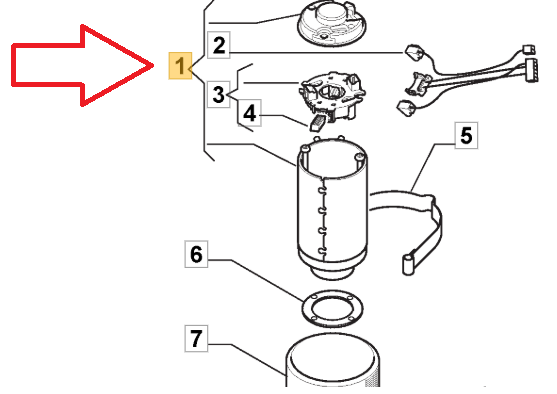 1
2
3
4
5
6
7