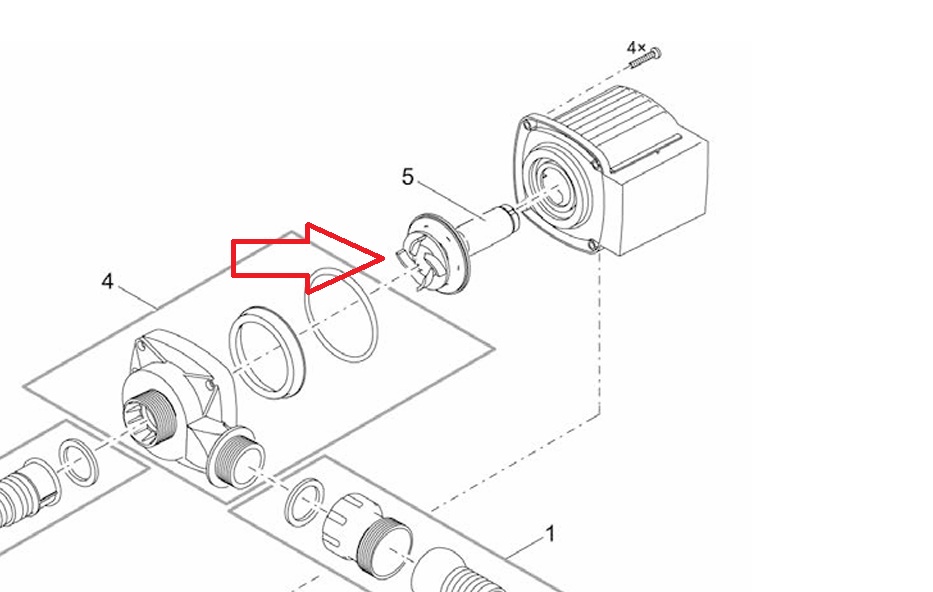 4×
5
4
1