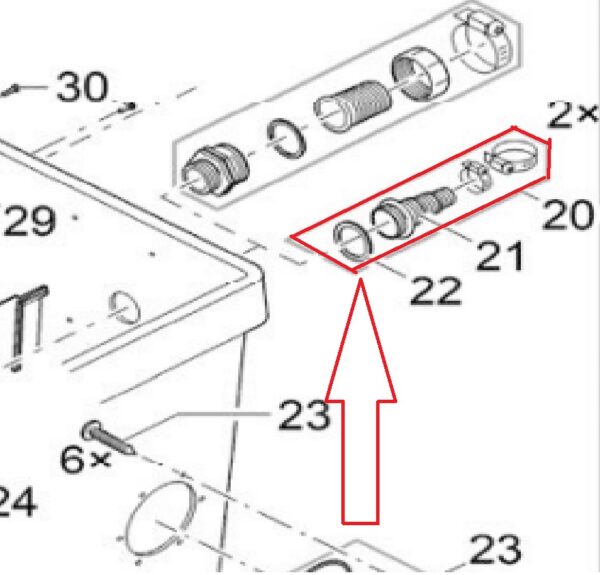 30
2×
29
20
21
22
23
6×
24
23