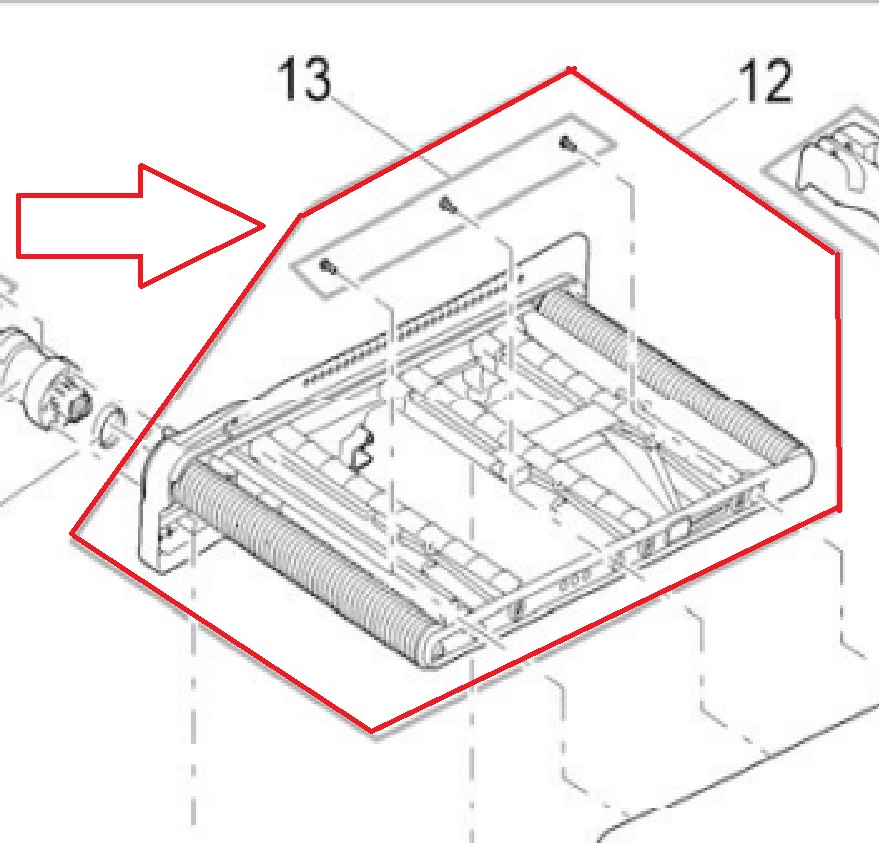 13
12