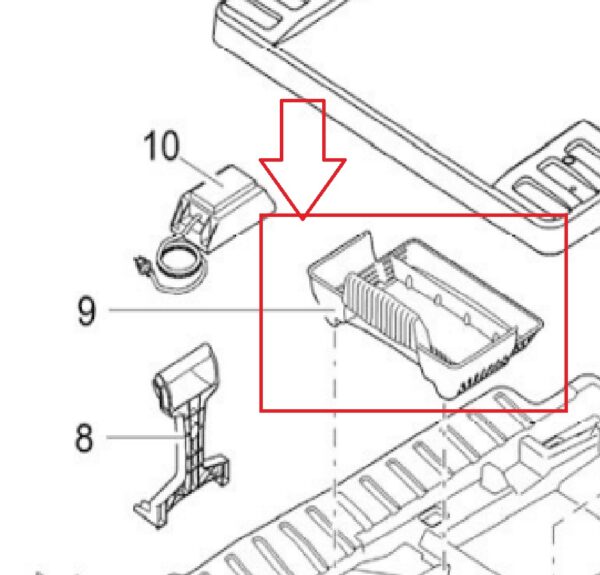 10
9
8