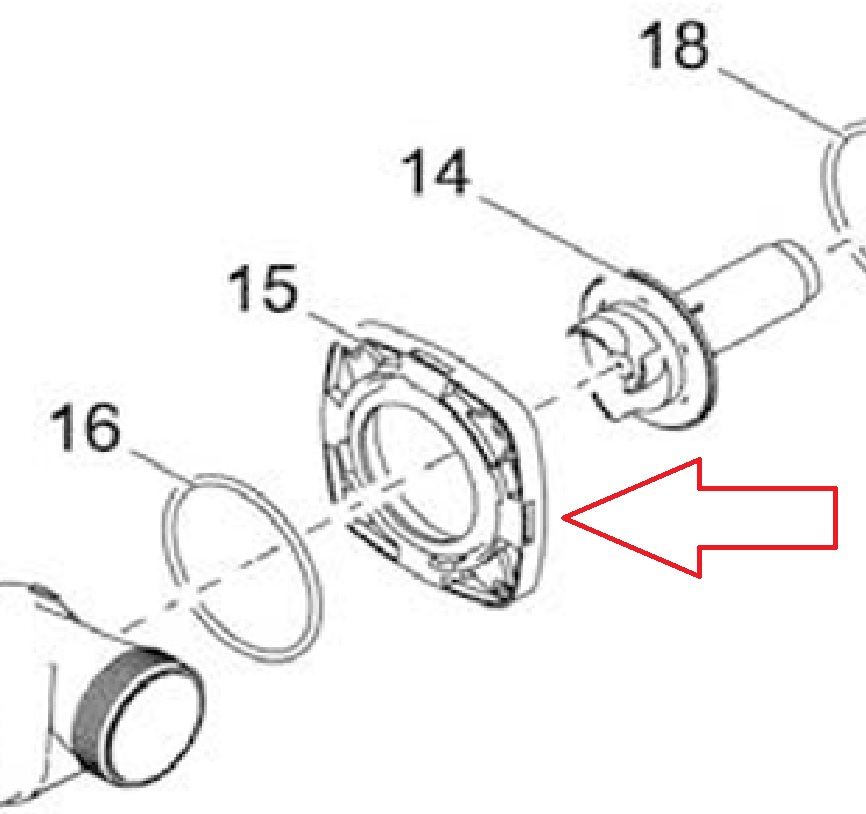 18

14

15

16