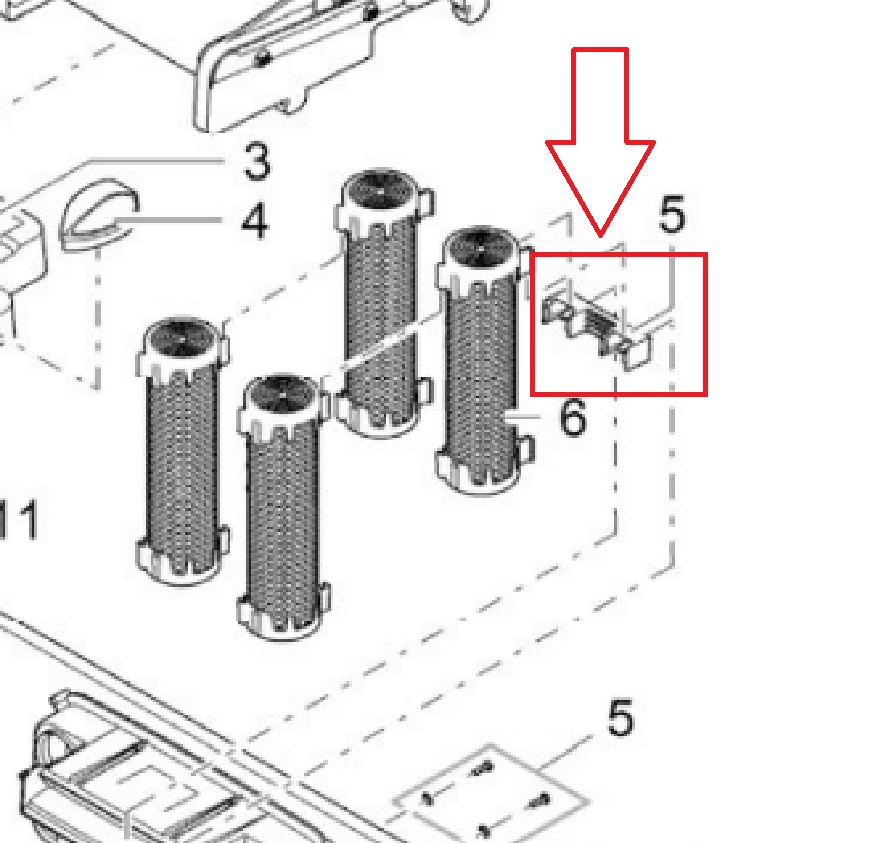 3
4
5
6
11
5