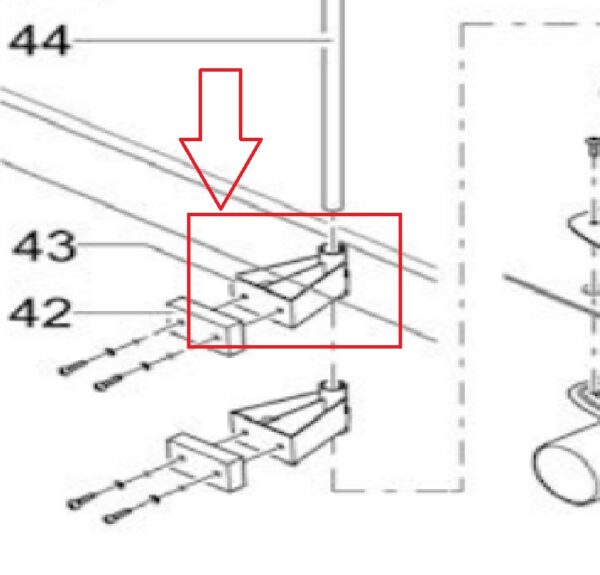 44

43

42