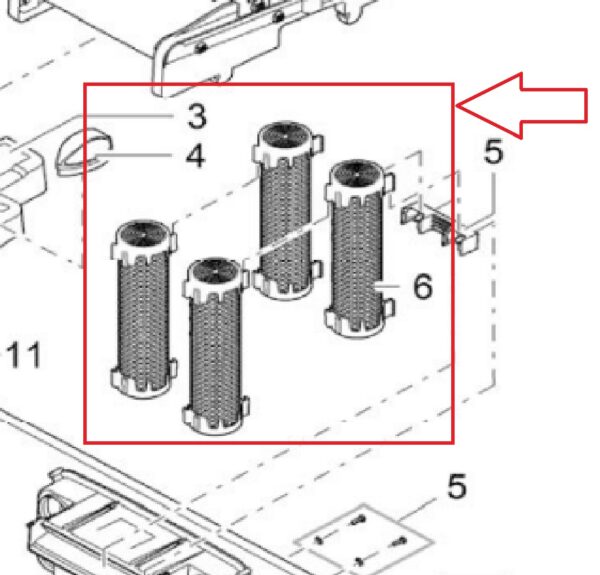 3
4
5
6
11
5