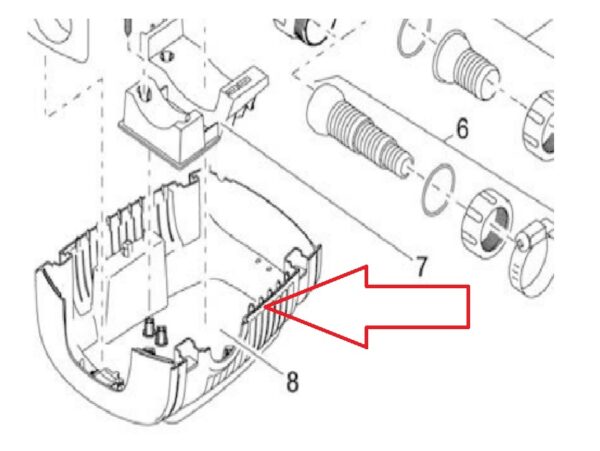 6

7

8