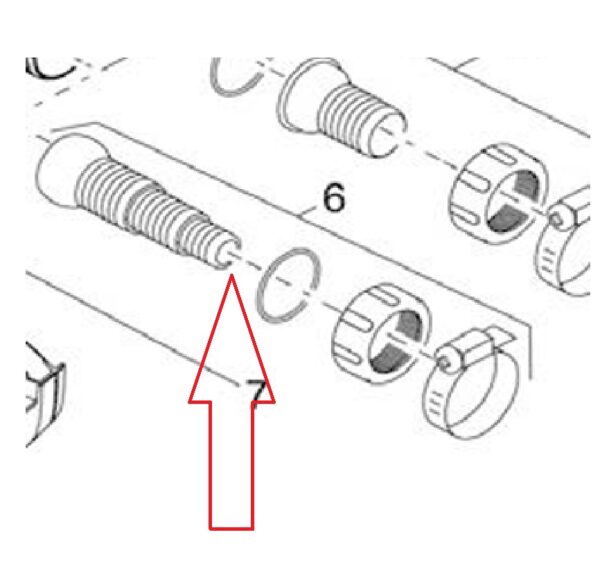 6

7