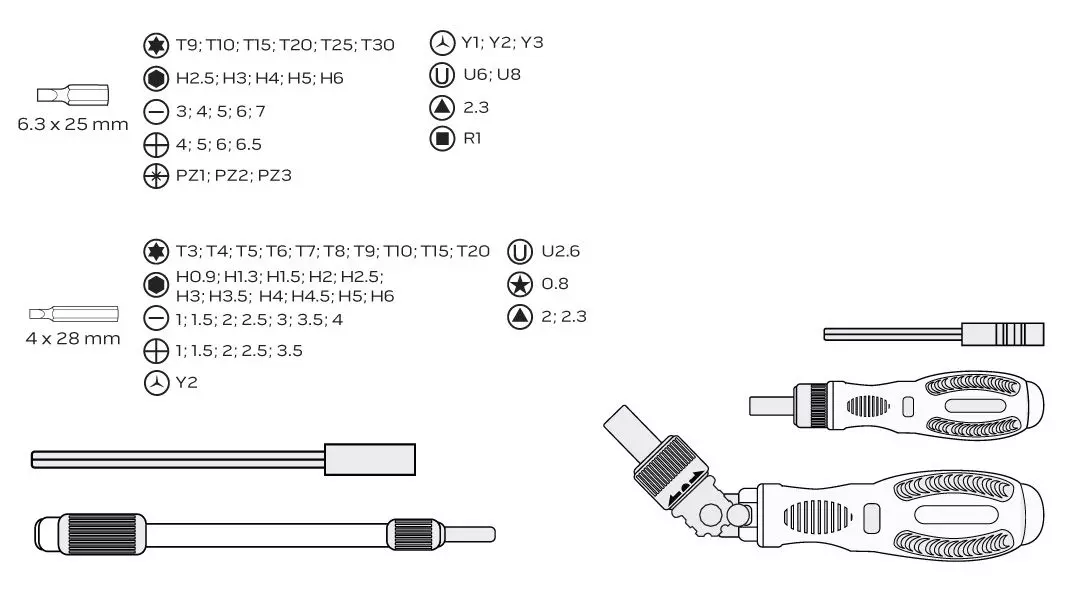 6.3 x 25 mm

T9; T10; T15; T20; T25; T30
H2.5; H3; H4; H5; H6
3; 4; 5; 6; 7
4; 5; 6; 6.5
PZ1; PZ2; PZ3

Y1; Y2; Y3
U6; U8
2.3
R1

4 x 28 mm

T3; T4; T5; T6; T7; T8; T9; T10; T15; T20
H0.9; H1.3; H1.5; H2; H2.5; H3; H3.5; H4; H4.5; H5; H6
1; 1.5; 2; 2.5; 3; 3.5; 4
1; 1.5; 2; 2.5; 3.5
Y2

U2.6
0.8
2; 2.3